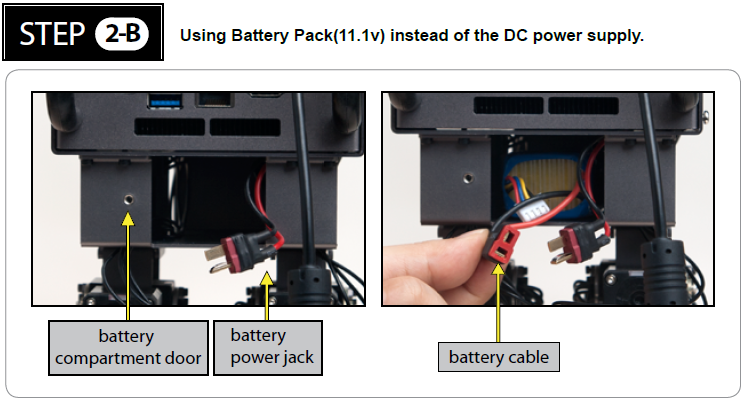 STEP 2-B

Using Battery Pack(11.1v) instead of the DC power supply.

battery compartment door

battery power jack

battery cable